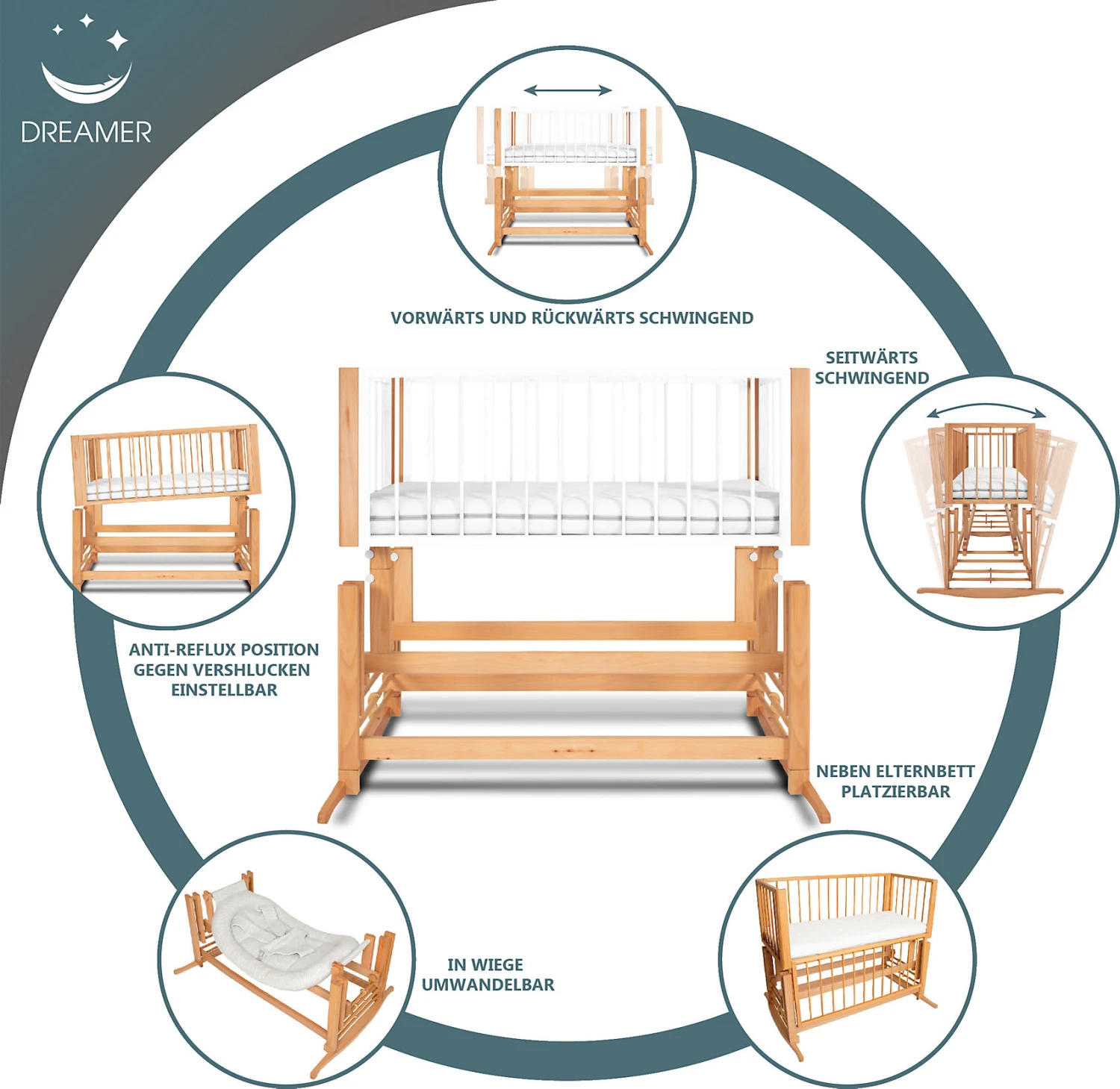 DREAMER

VORWÄRTS UND RÜCKWÄRTS SCHWINGEND

SEITWÄRTS SCHWINGEND

ANTI-REFLUX POSITION GEGEN VERSHLUCKEN EINSTELLBAR

NEBEN ELTERNBETT PLATZIERBAR

IN WIEGE UMWANDELBAR